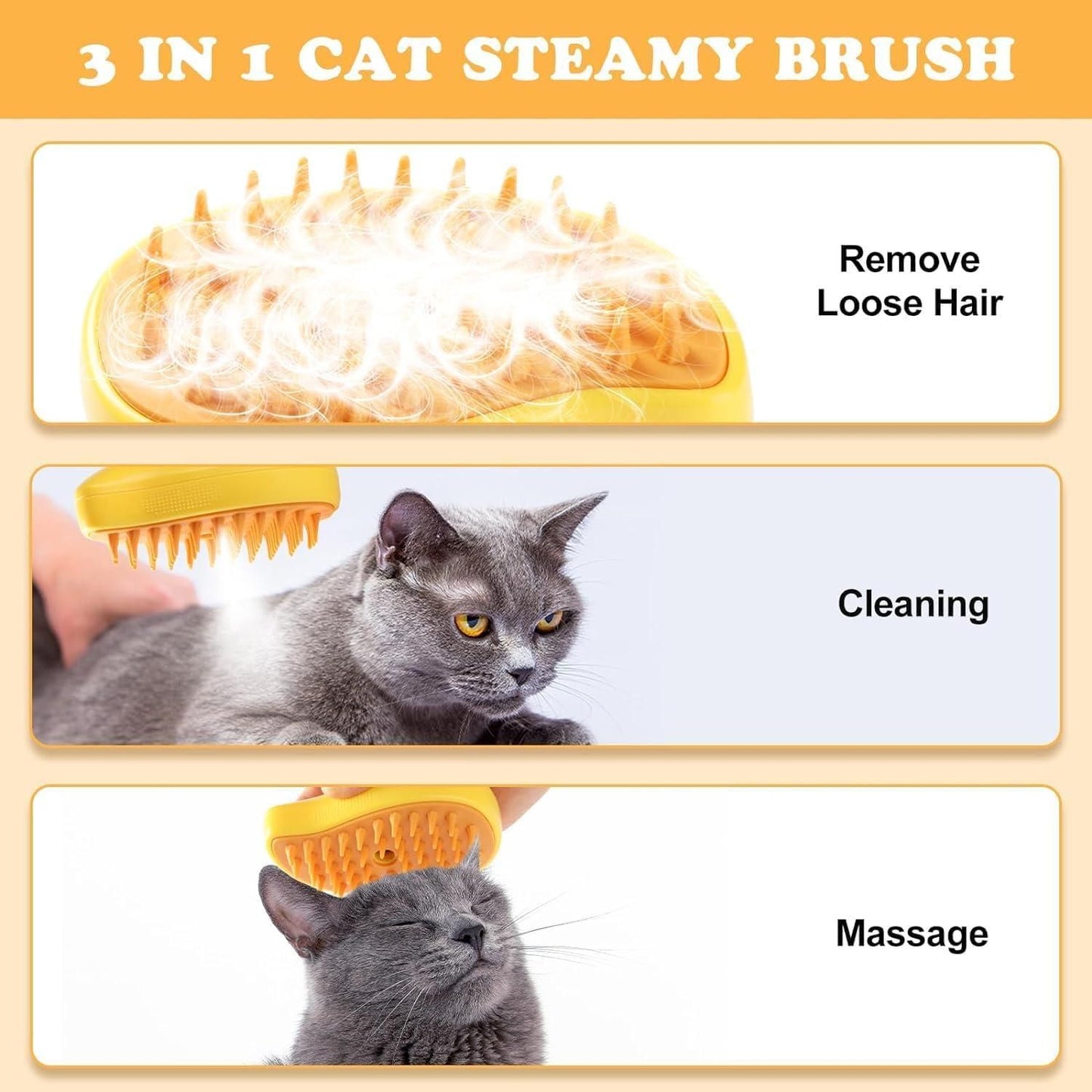 3 IN 1 CAT STEAMY BRUSH

Remove Loose Hair

Cleaning

Massage